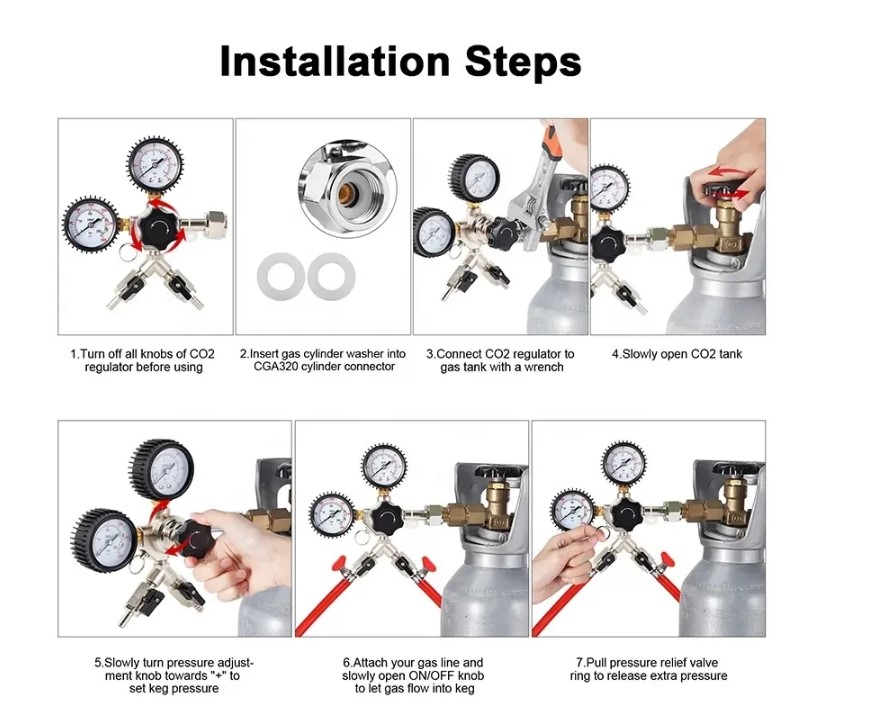 Installation Steps

1.Turn off all knobs of CO2 regulator before using

2.Insert gas cylinder washer into CGA320 cylinder connector

3.Connect CO2 regulator to gas tank with a wrench

4.Slowly open CO2 tank

5.Slowly turn pressure adjustment knob towards "+" to set keg pressure

6.Attach your gas line and slowly open ON/OFF knob to let gas flow into keg

7.Pull pressure relief valve ring to release extra pressure